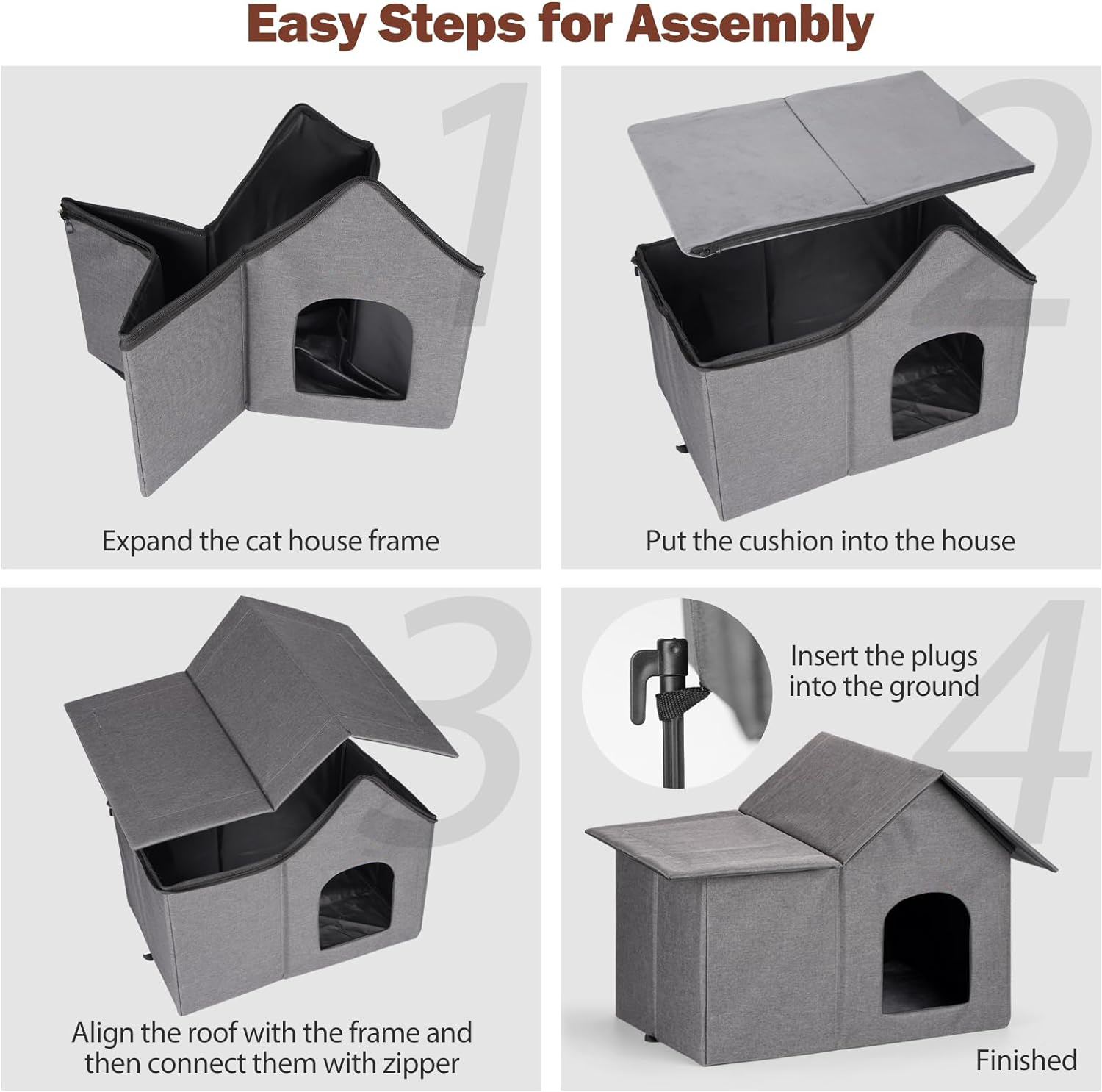 Easy Steps for Assembly

1

Expand the cat house frame

2

Put the cushion into the house

3

Align the roof with the frame and then connect them with zipper

4

Insert the plugs into the ground

Finished